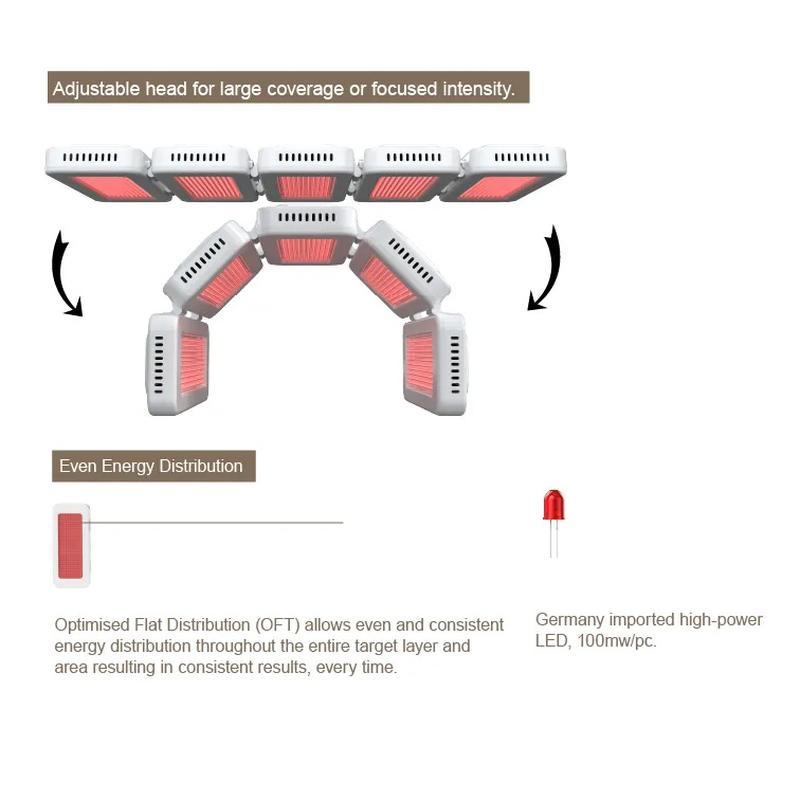 Adjustable head for large coverage or focused intensity.

Even Energy Distribution

Optimised Flat Distribution (OFT) allows even and consistent energy distribution throughout the entire target layer and area resulting in consistent results, every time.

Germany imported high-power LED, 100mw/pc.