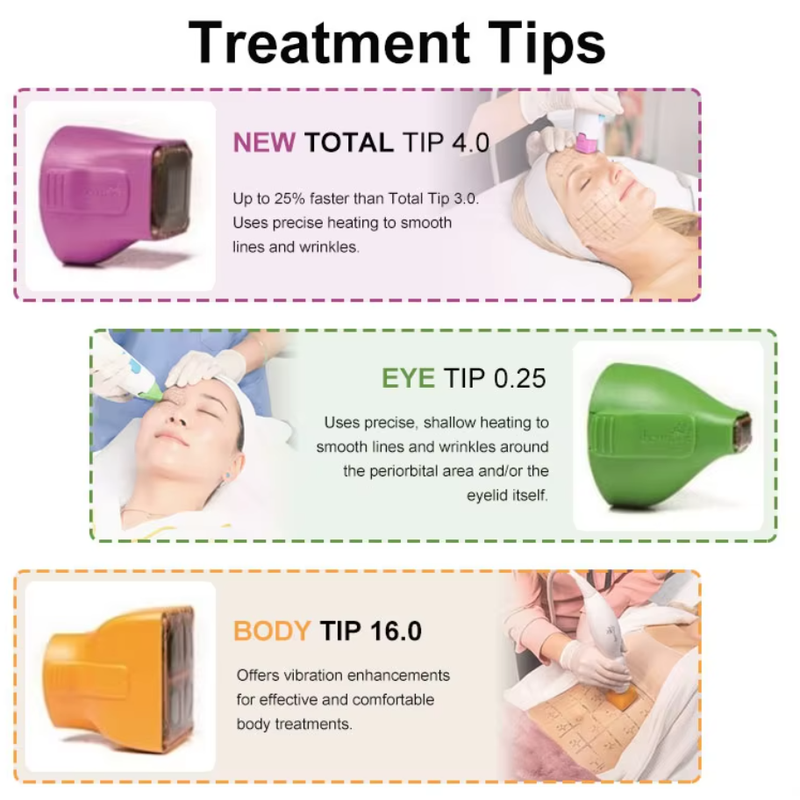 Treatment Tips

NEW TOTAL TIP 4.0

Up to 25% faster than Total Tip 3.0. Uses precise heating to smooth lines and wrinkles.

EYE TIP 0.25

Uses precise, shallow heating to smooth lines and wrinkles around the periorbital area and/or the eyelid itself.

BODY TIP 16.0

Offers vibration enhancements for effective and comfortable body treatments.