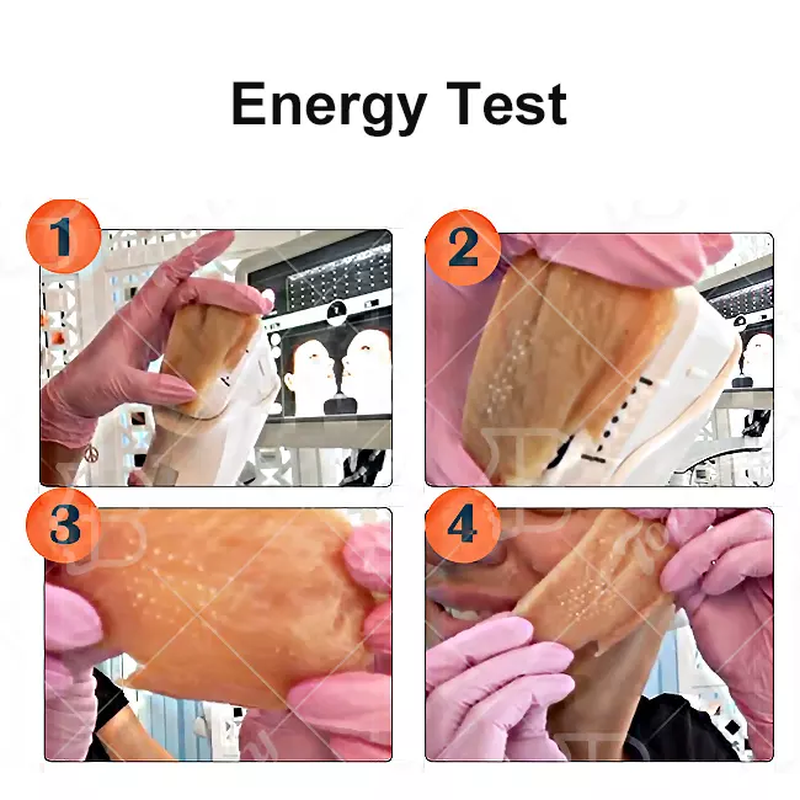 Energy Test

1

2

3

4