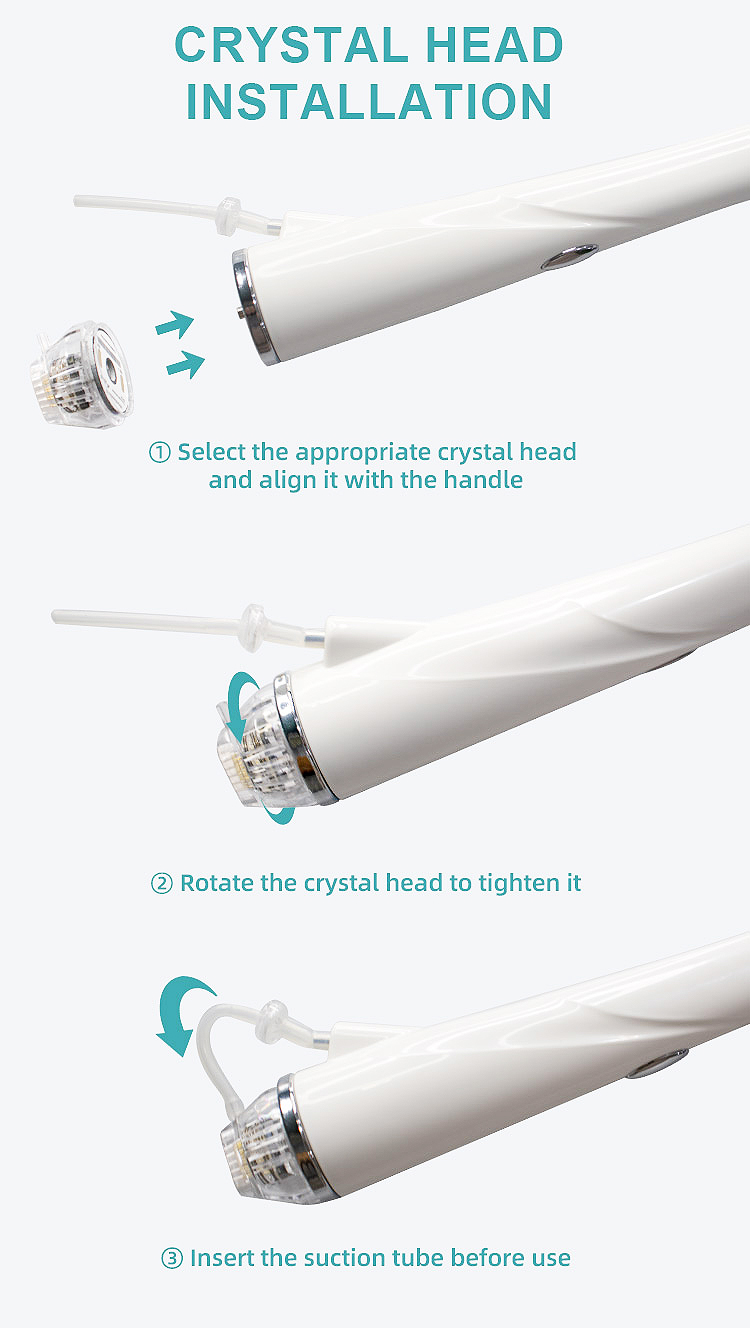 CRYSTAL HEAD INSTALLATION

① Select the appropriate crystal head and align it with the handle

② Rotate the crystal head to tighten it

③ Insert the suction tube before use