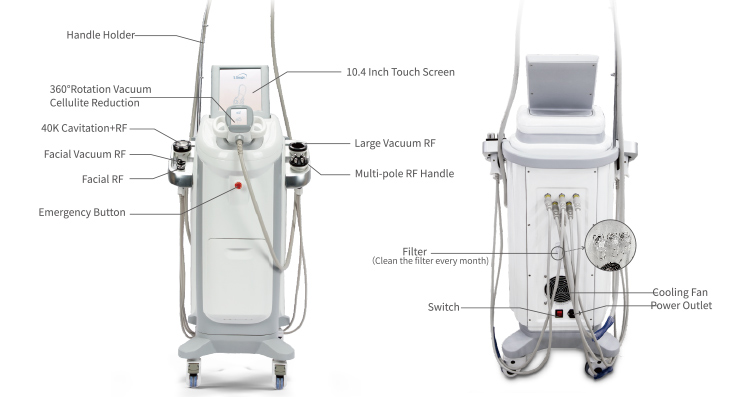 Handle Holder

360°Rotation Vacuum Cellulite Reduction

40K Cavitation+RF

Facial Vacuum RF

Facial RF

Emergency Button

10.4 Inch Touch Screen

Large Vacuum RF

Multi-pole RF Handle

Filter
(Clean the filter every month)

Switch

Cooling Fan

Power Outlet