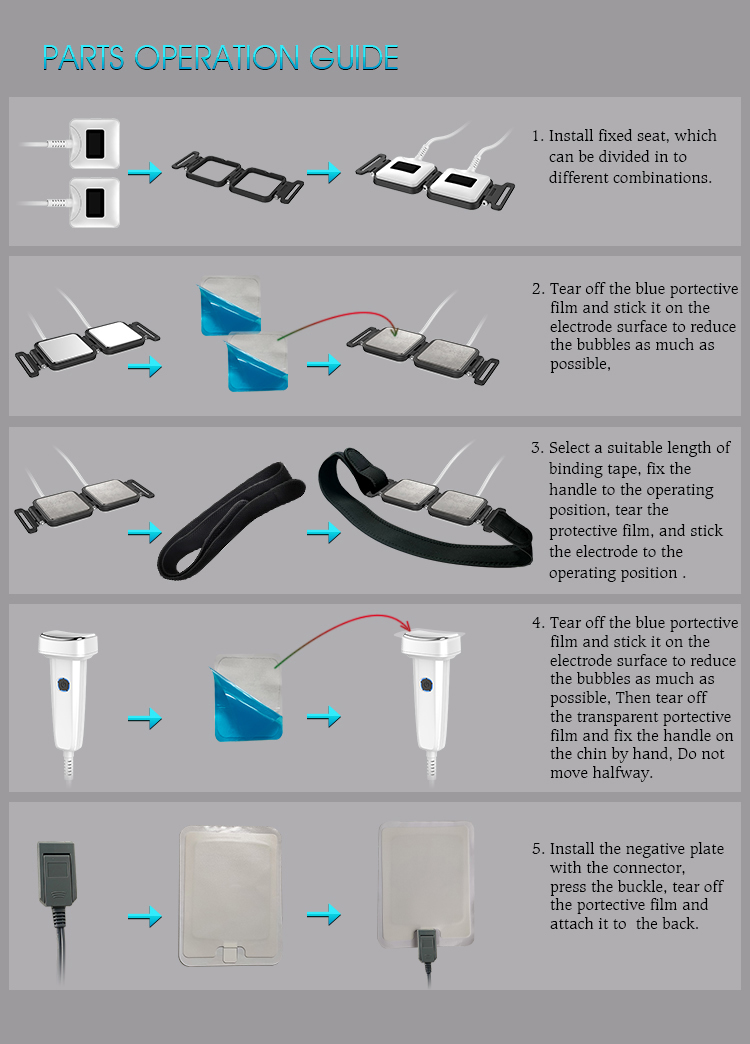 PARTS OPERATION GUIDE

1. Install fixed seat, which can be divided in to different combinations.

2. Tear off the blue portective film and stick it on the electrode surface to reduce the bubbles as much as possible,

3. Select a suitable length of binding tape, fix the handle to the operating position, tear the protective film, and stick the electrode to the operating position .

4. Tear off the blue portective film and stick it on the electrode surface to reduce the bubbles as much as possible, Then tear off the transparent portective film and fix the handle on the chin by hand, Do not move halfway.

5. Install the negative plate with the connector, press the buckle, tear off the portective film and attach it to the back.